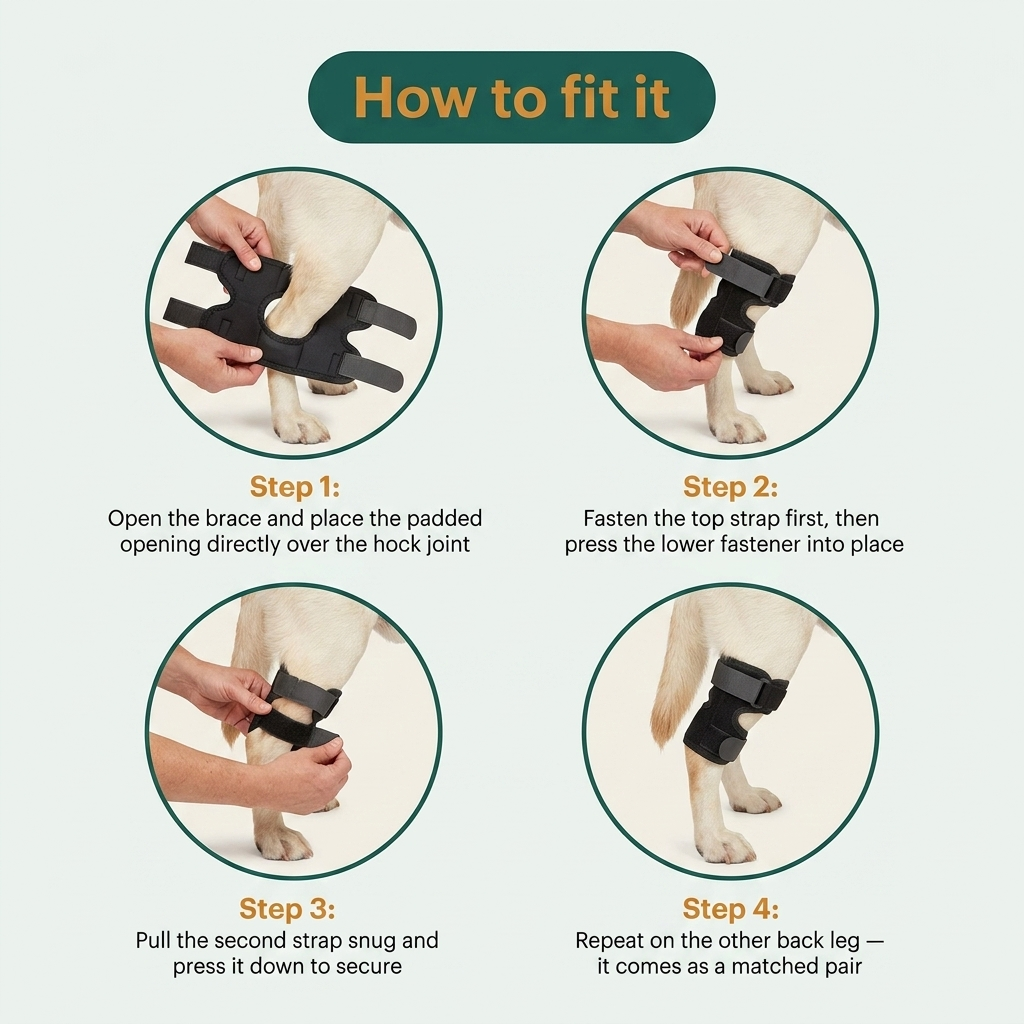 How to fit it

Step 1:
Open the brace and place the padded opening directly over the hock joint

Step 2:
Fasten the top strap first, then press the lower fastener into place

Step 3:
Pull the second strap snug and press it down to secure

Step 4:
Repeat on the other back leg — it comes as a matched pair